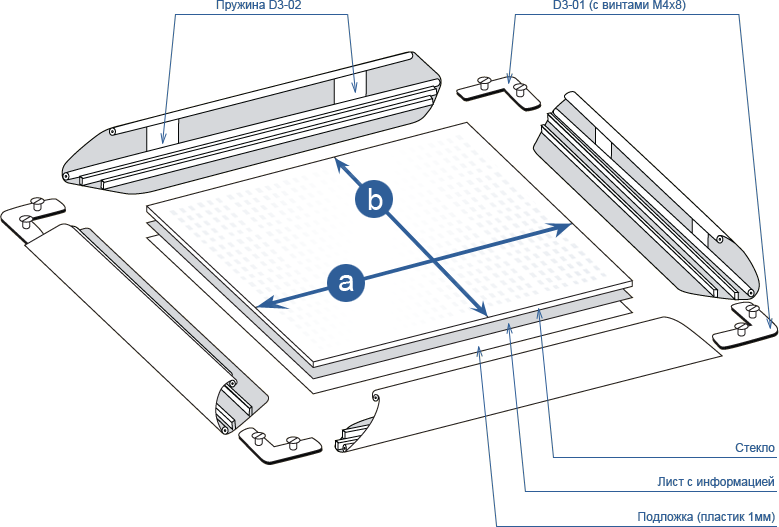 Пружина D3-02

D3-01 (с винтами М4х8)

b

a

Стекло

Лист с информацией

Подложка (пластик 1мм)